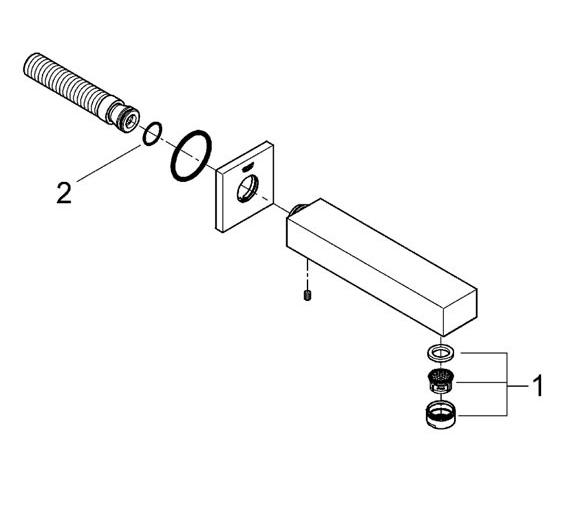 2

1