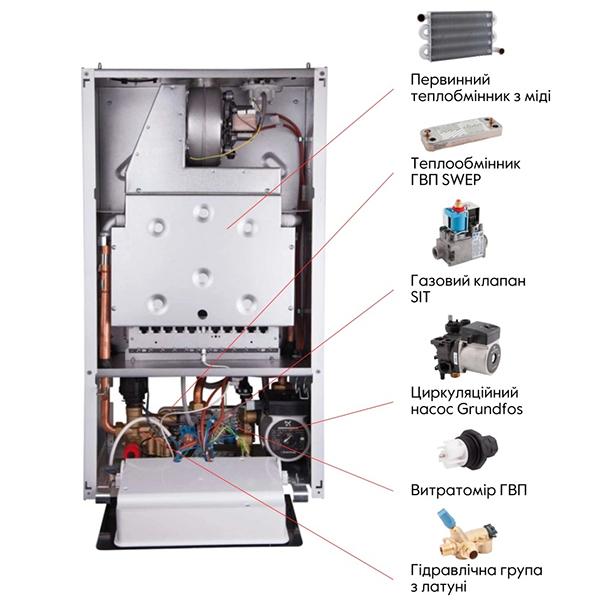 Первинний теплобмінник з міді

Теплообмінник ГВП SWEP

Газовий клапан SIT

Циркуляційний насос Grundfos

Витратомір ГВП

Гідравлічна група з латуні