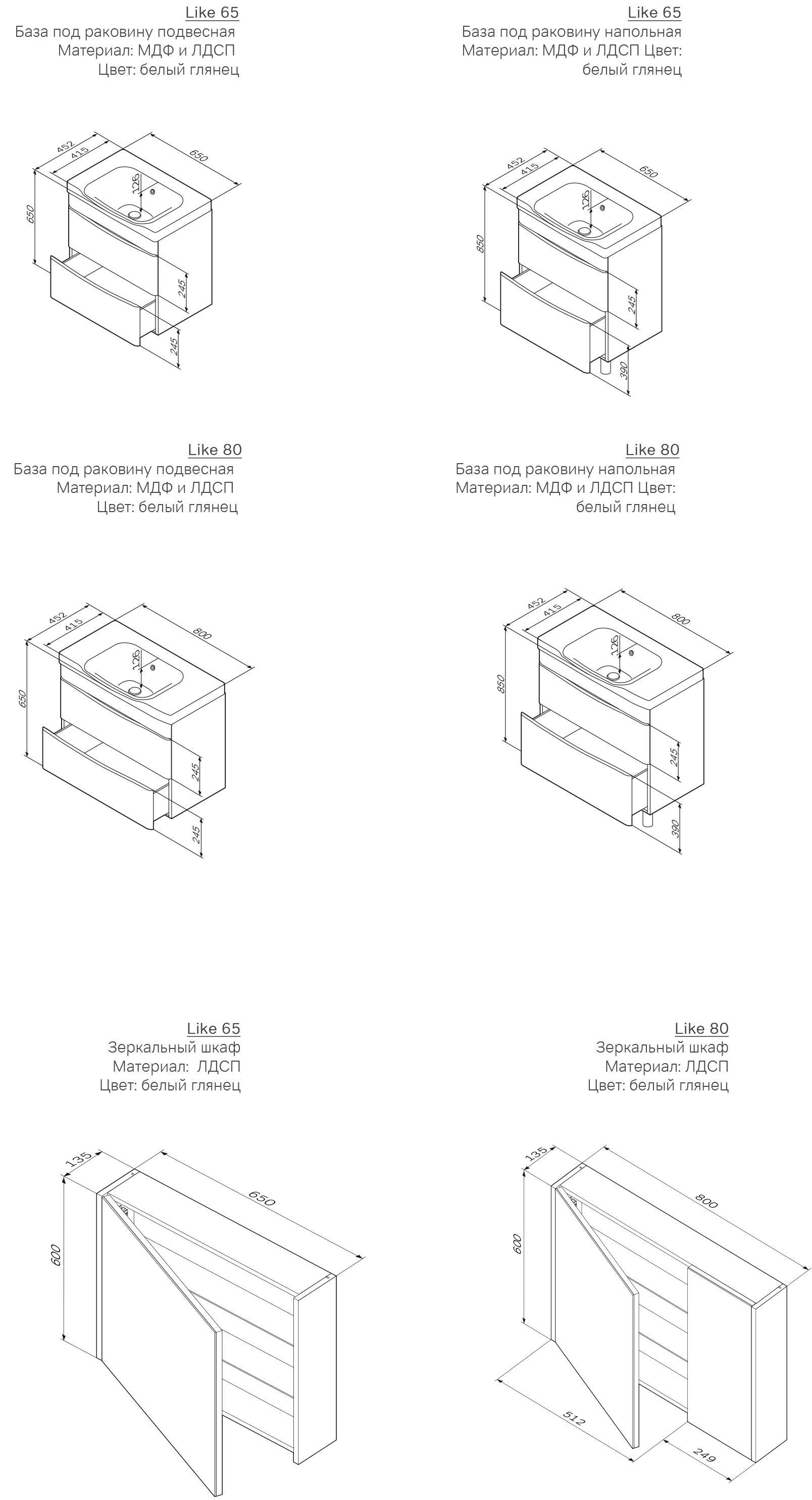 Like 65
База под раковину подвесная
Материал: МДФ и ЛДСП
Цвет: белый глянец

452
415
650
126
650
245
245

Like 65
База под раковину напольная
Материал: МДФ и ЛДСП Цвет: белый глянец

452
415
650
126
850
245
390

Like 80
База под раковину подвесная
Материал: МДФ и ЛДСП
Цвет: белый глянец

452
415
800
126
650
245
245

Like 80
База под раковину напольная
Материал: МДФ и ЛДСП Цвет: белый глянец

452
415
800
126
850
245
390

Like 65
Зеркальный шкаф
Материал: ЛДСП
Цвет: белый глянец

135
650
600

Like 80
Зеркальный шкаф
Материал: ЛДСП
Цвет: белый глянец

135
800
600
512
249