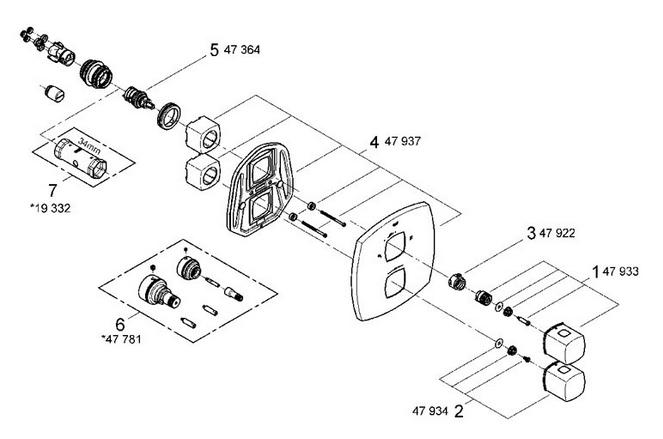 5 47 364

34mm

7
*19 332

4 47 937

3 47 922

1 47 933

6
*47 781

47 934 2