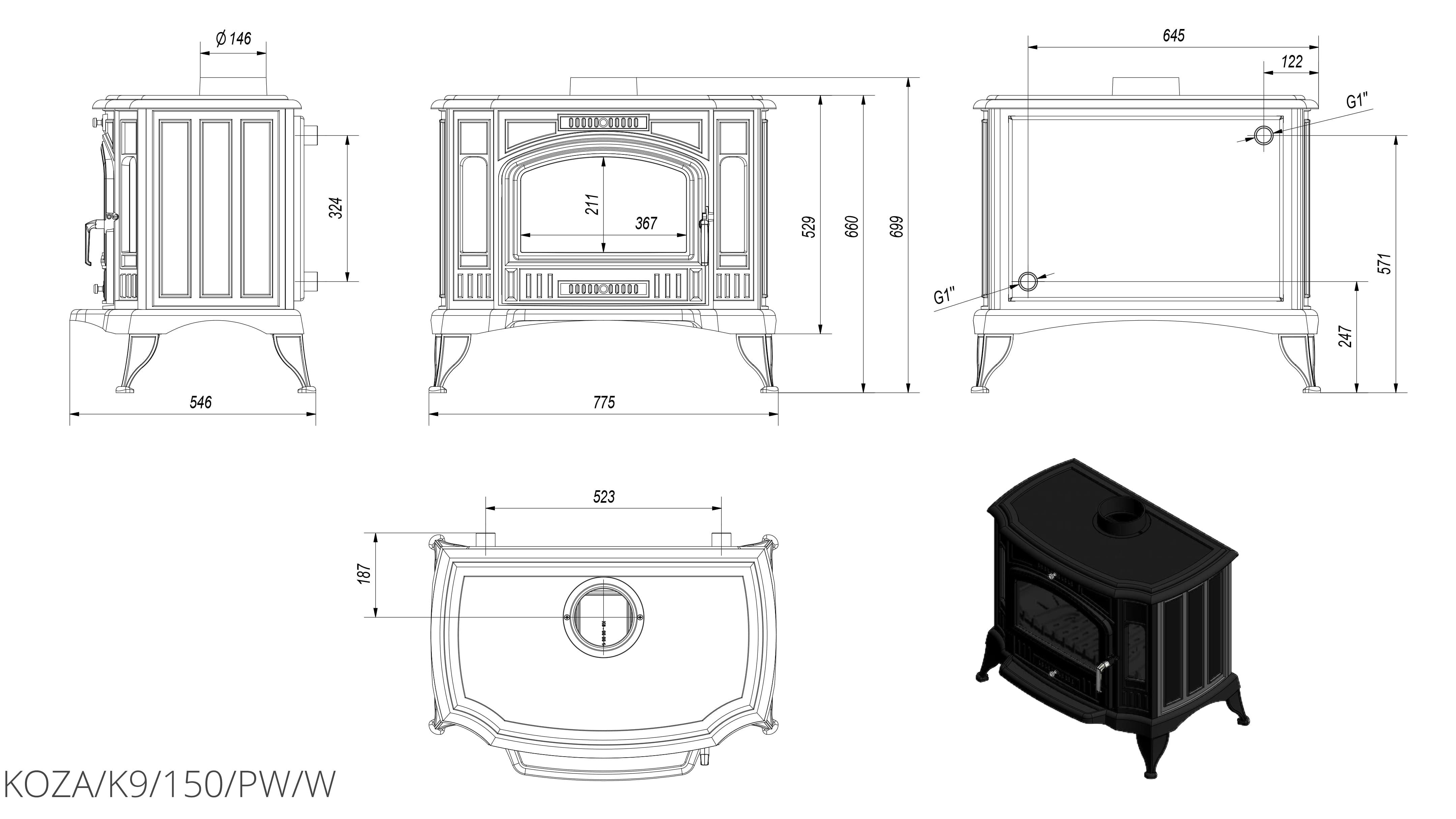 Ø 146

324

546

211

367

529

660

699

775

645

122

G1"

G1"

571

247

523

187

KOZA/K9/150/PW/W