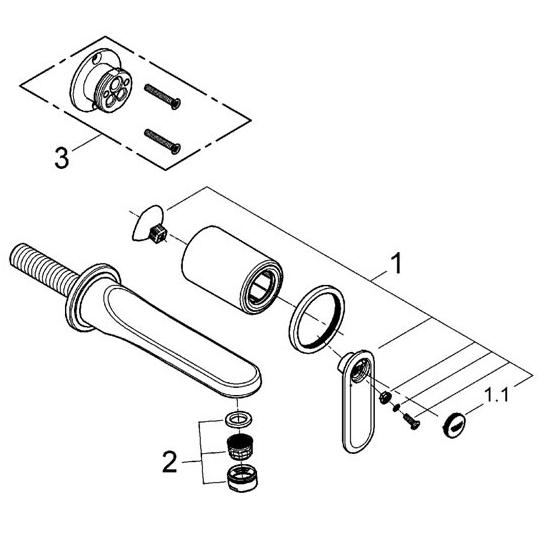 3

1

1.1

2