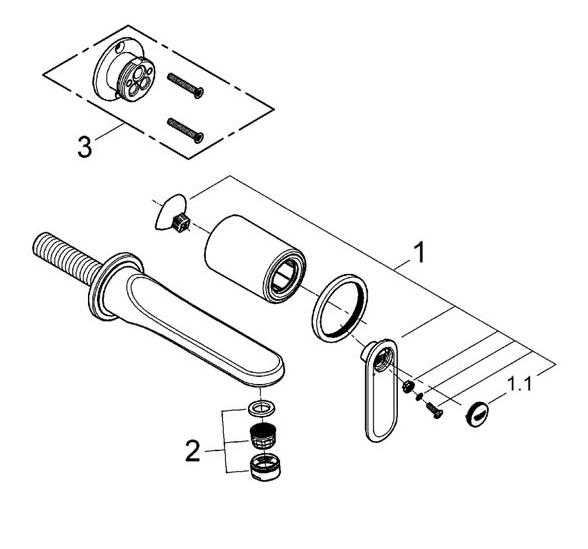 3

1

1.1

2