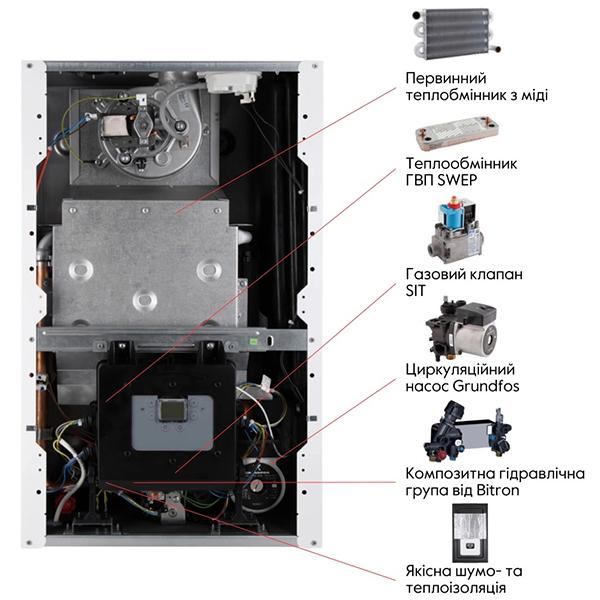 Первинний теплобмінник з міді

Теплообмінник ГВП SWEP

Газовий клапан SIT

Циркуляційний насос Grundfos

Композитна гідравлічна група від Bitron

Якісна шумо- та теплоізоляція