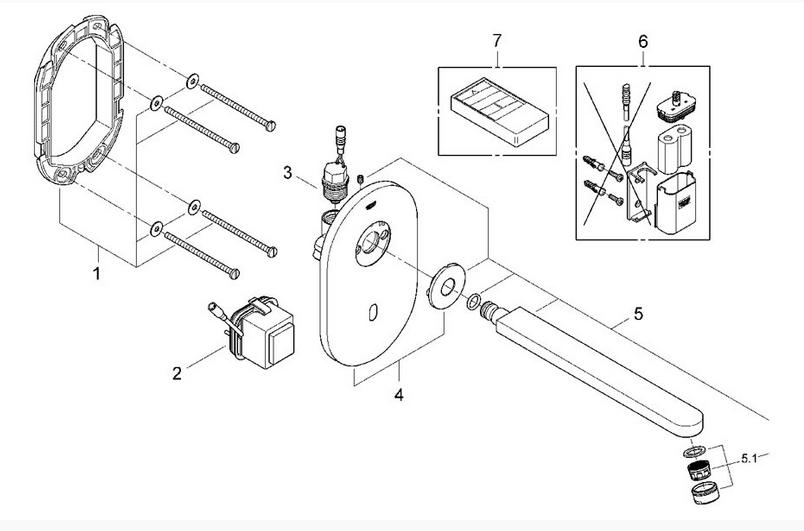 7
6
3
1
2
4
5
5.1