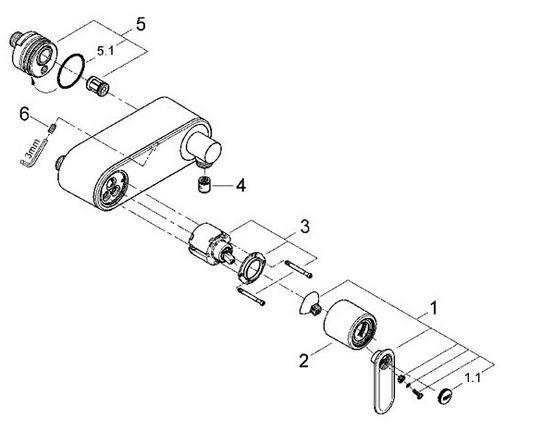 5
5.1
6
3mm
4
3
1
2
1.1