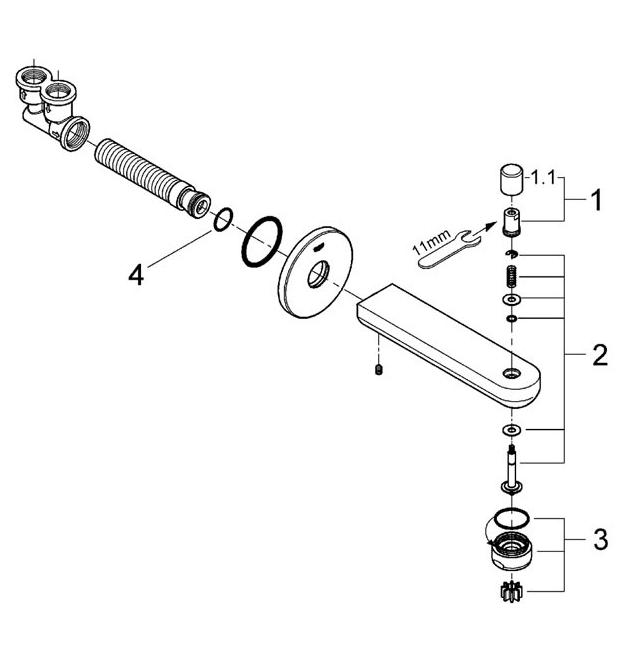 1.1
1
11mm
4
2
3