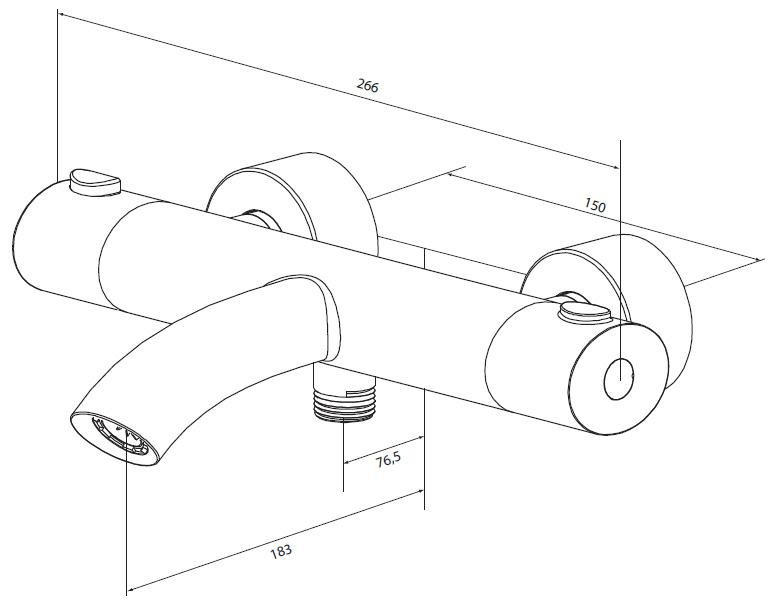 266
150
76,5
183