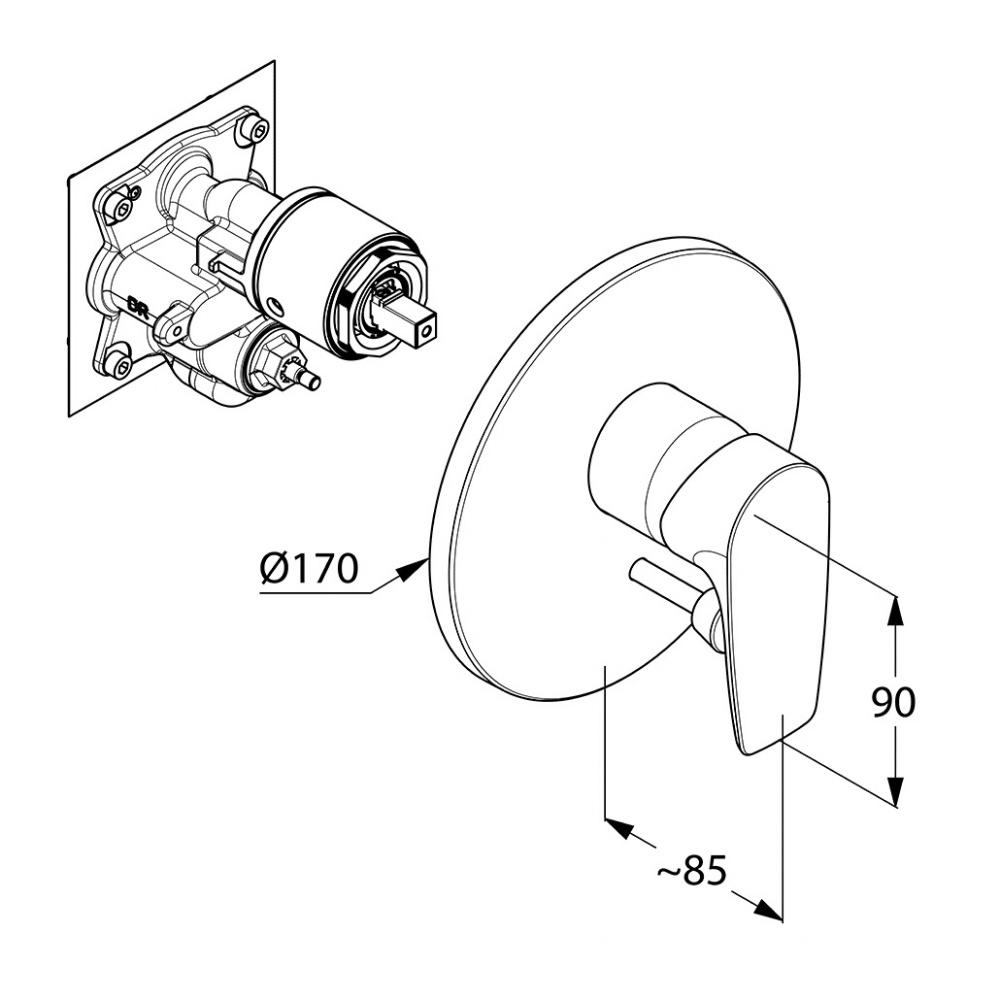 BR

Ø170

90

~85