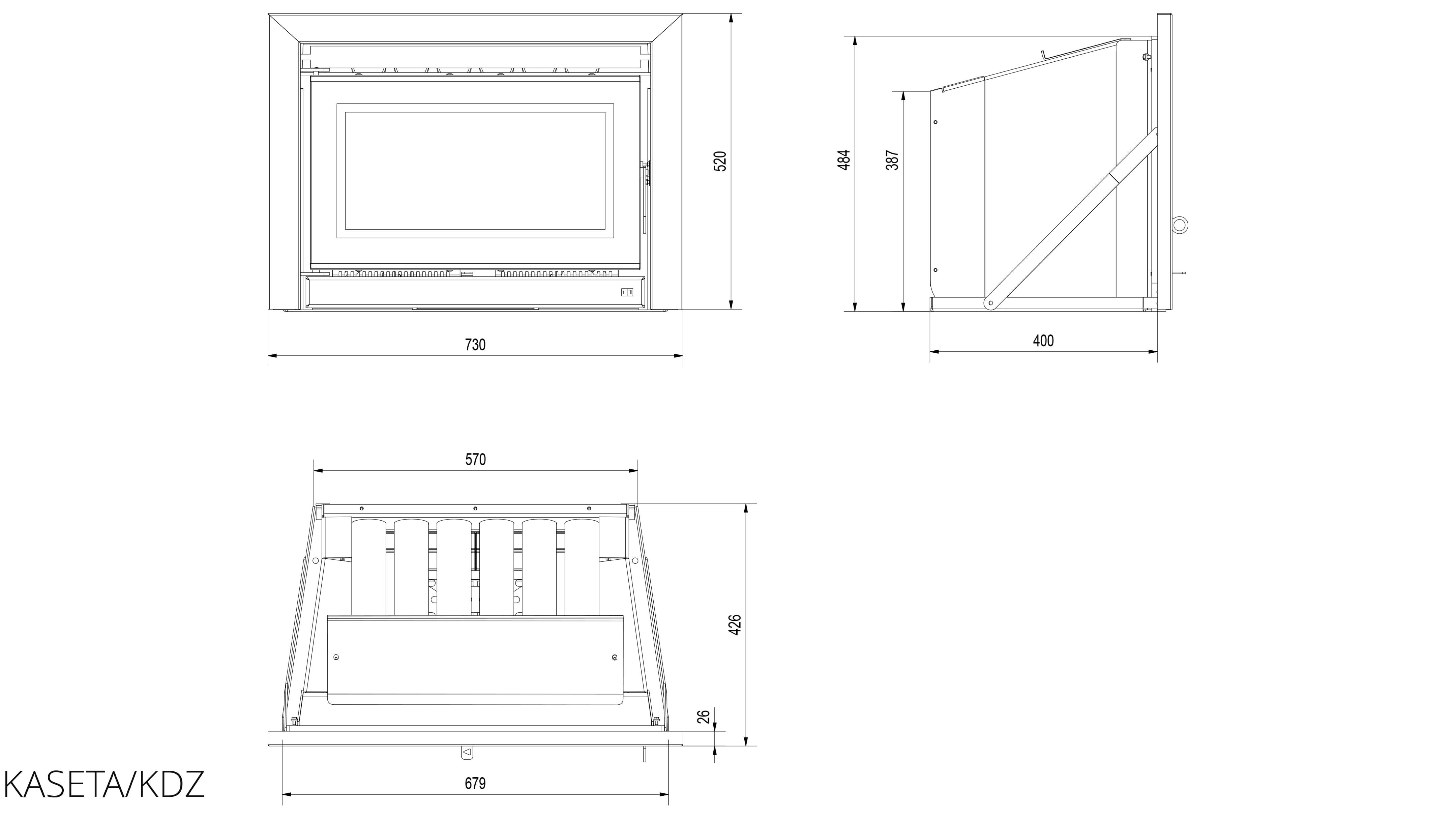 520
730
484
387
400
570
426
26
679
KASETA/KDZ