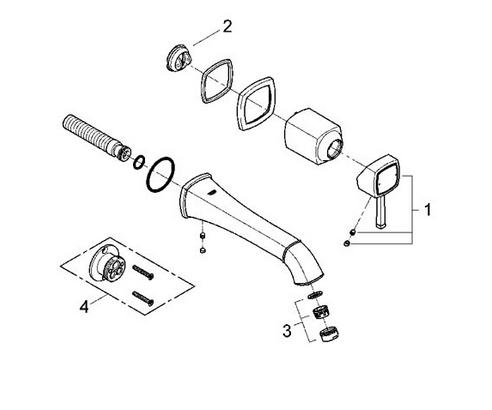 2
1
4
3