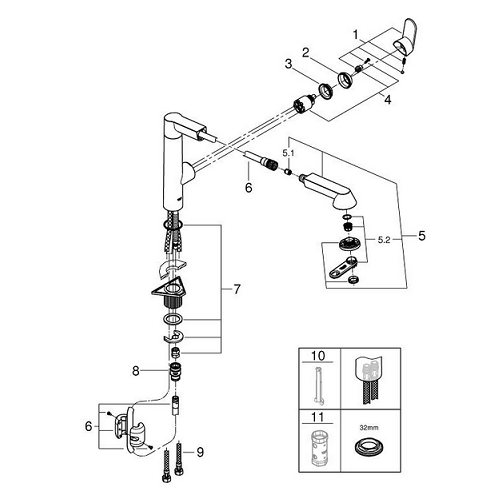 1
2
3
4
5.1
6
5.2
5
7
8
6
9
10
11
32mm